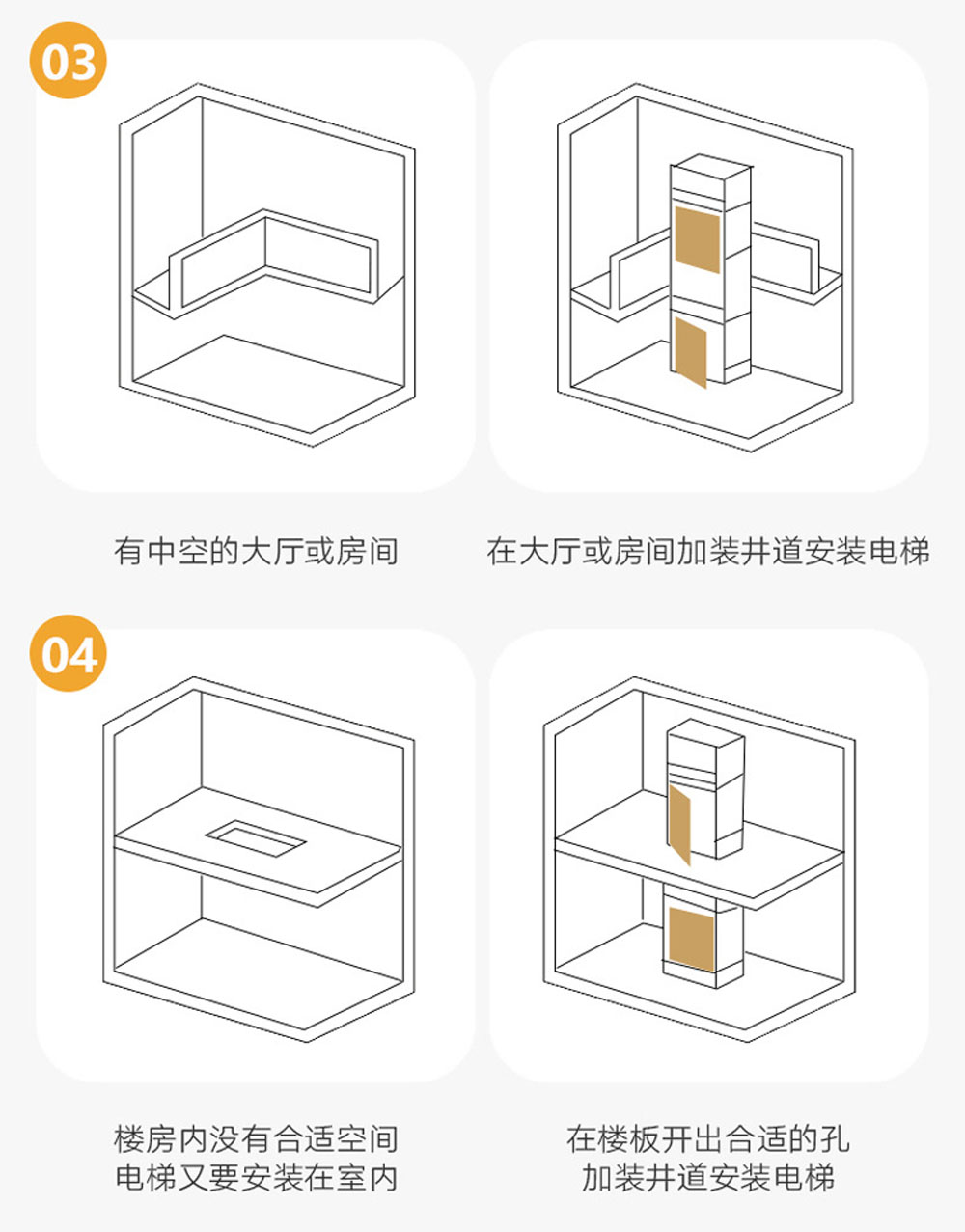 03

有中空的大厅或房间

在大厅或房间加装井道安装电梯

04

楼房内没有合适空间
电梯又要安装在室内

在楼板开出合适的孔
加装井道安装电梯