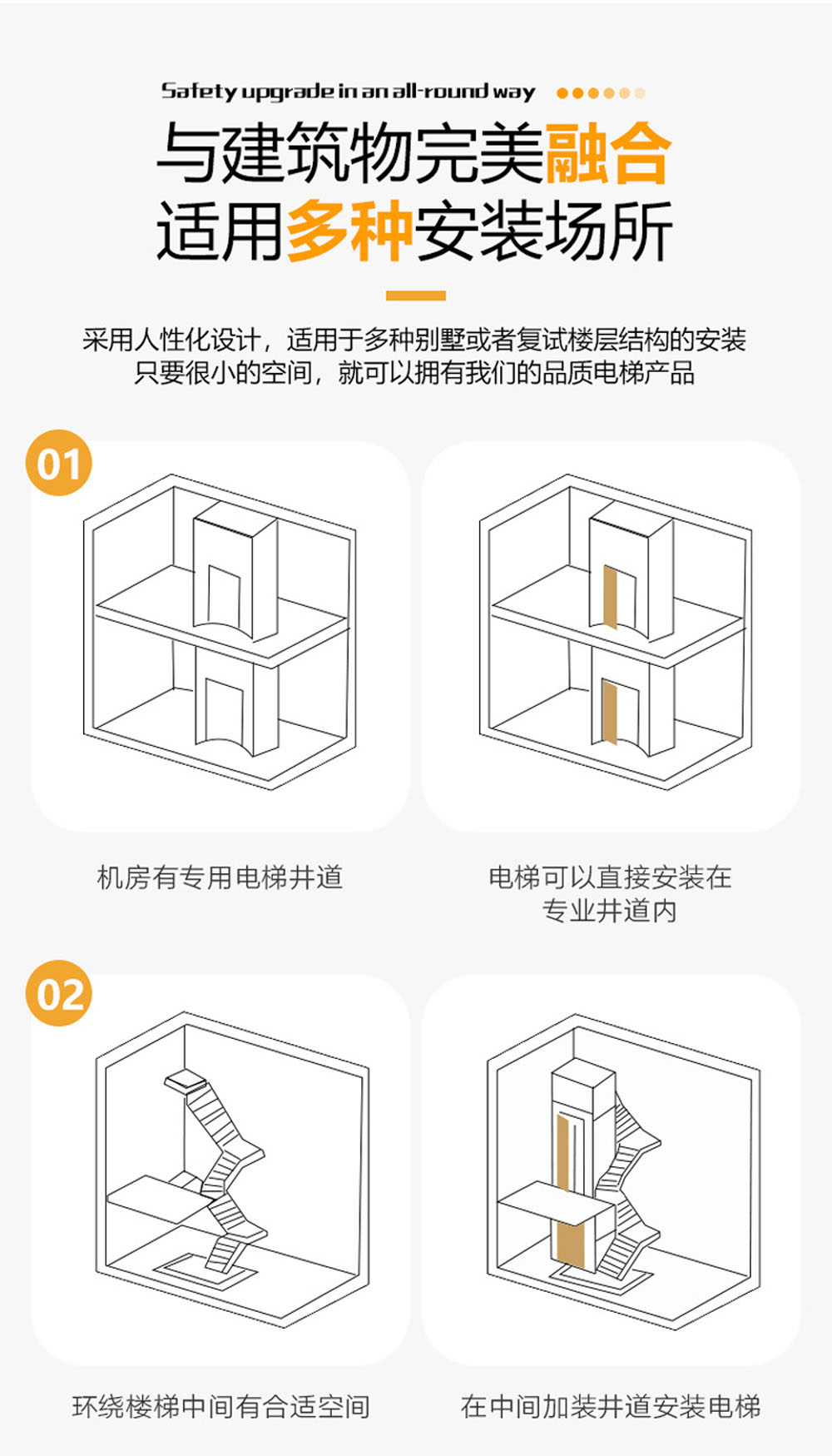 Safety upgrade in an all-round way

与建筑物完美融合
适用多种安装场所

采用人性化设计，适用于多种别墅或者复试楼层结构的安装
只要很小的空间，就可以拥有我们的品质电梯产品

01

机房有专用电梯井道

电梯可以直接安装在专业井道内

02

环绕楼梯中间有合适空间

在中间加装井道安装电梯