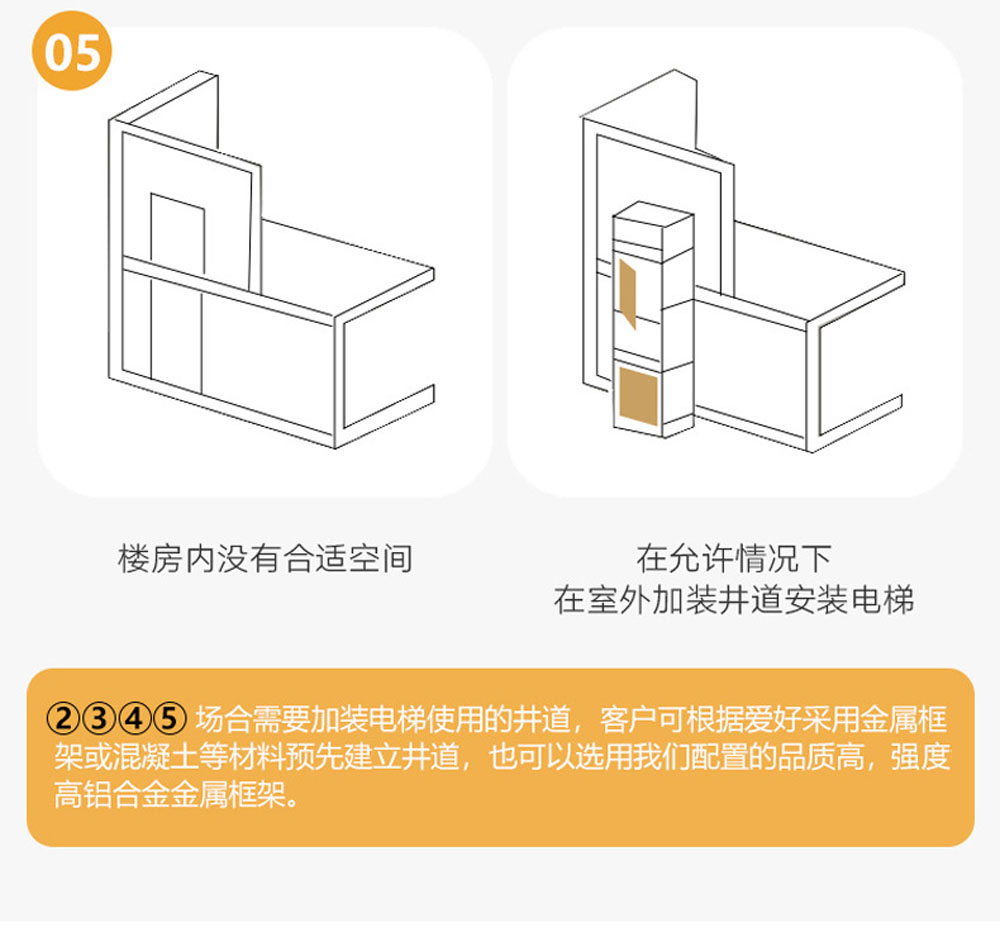 05

楼房内没有合适空间

在允许情况下
在室外加装井道安装电梯

②③④⑤ 场合需要加装电梯使用的井道，客户可根据爱好采用金属框架或混凝土等材料预先建立井道，也可以选用我们配置的品质高，强度高铝合金金属框架。